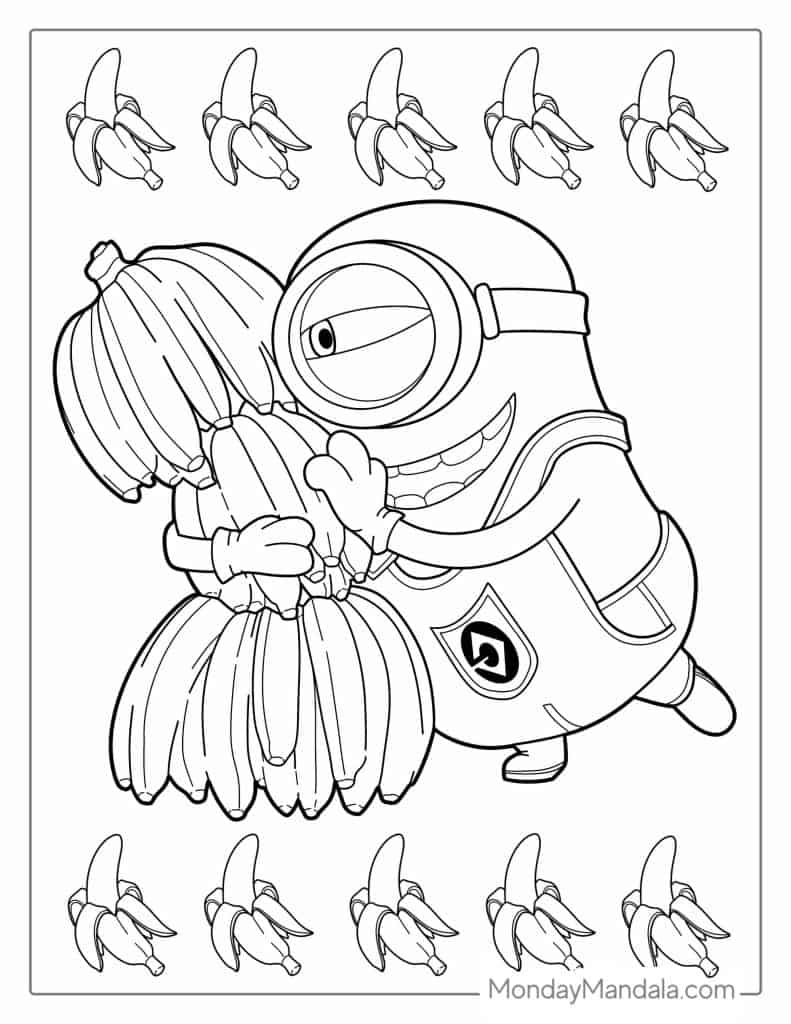 MondayMandala.com