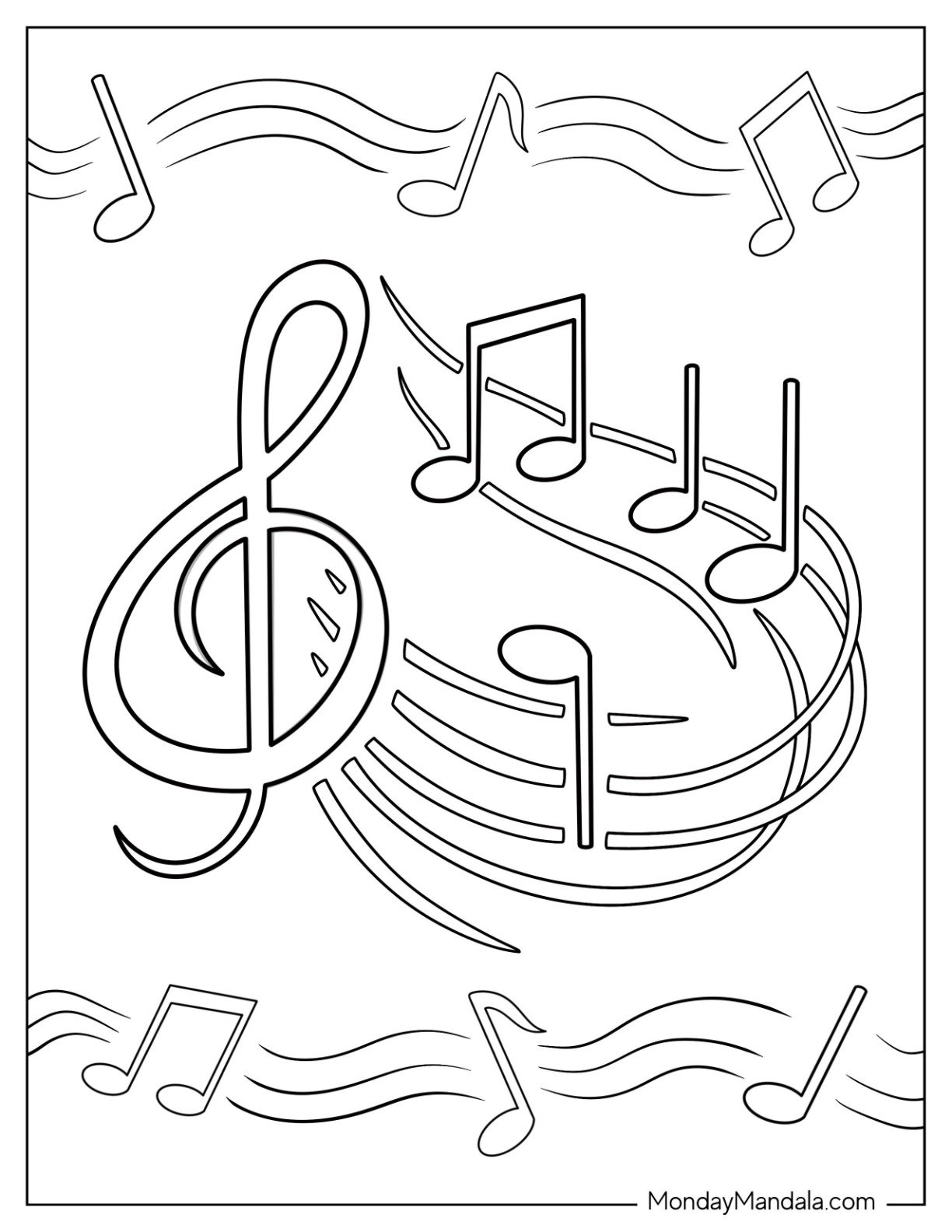 MondayMandala.com